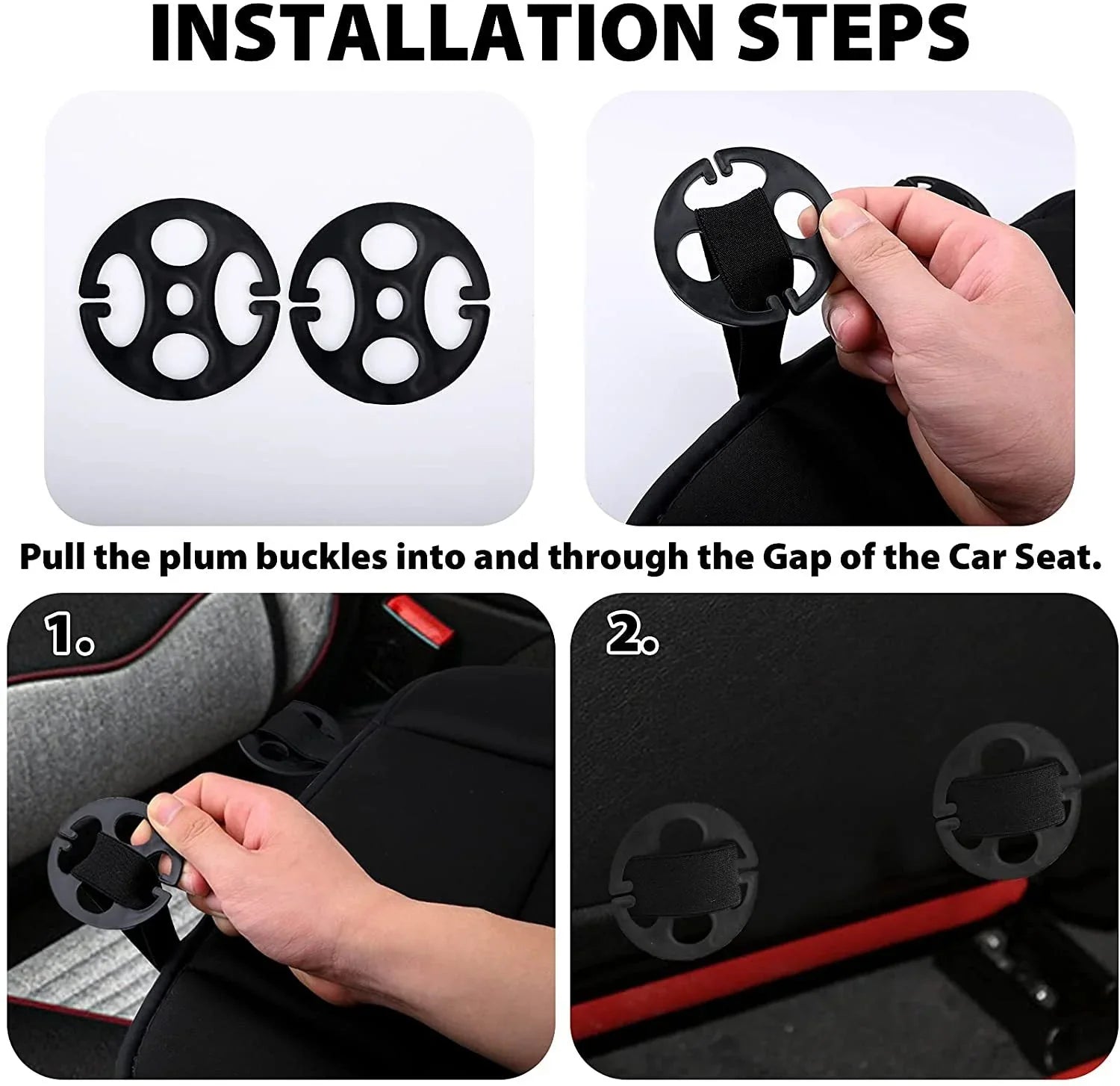 INSTALLATION STEPS

Pull the plum buckles into and through the Gap of the Car Seat.

1.

2.