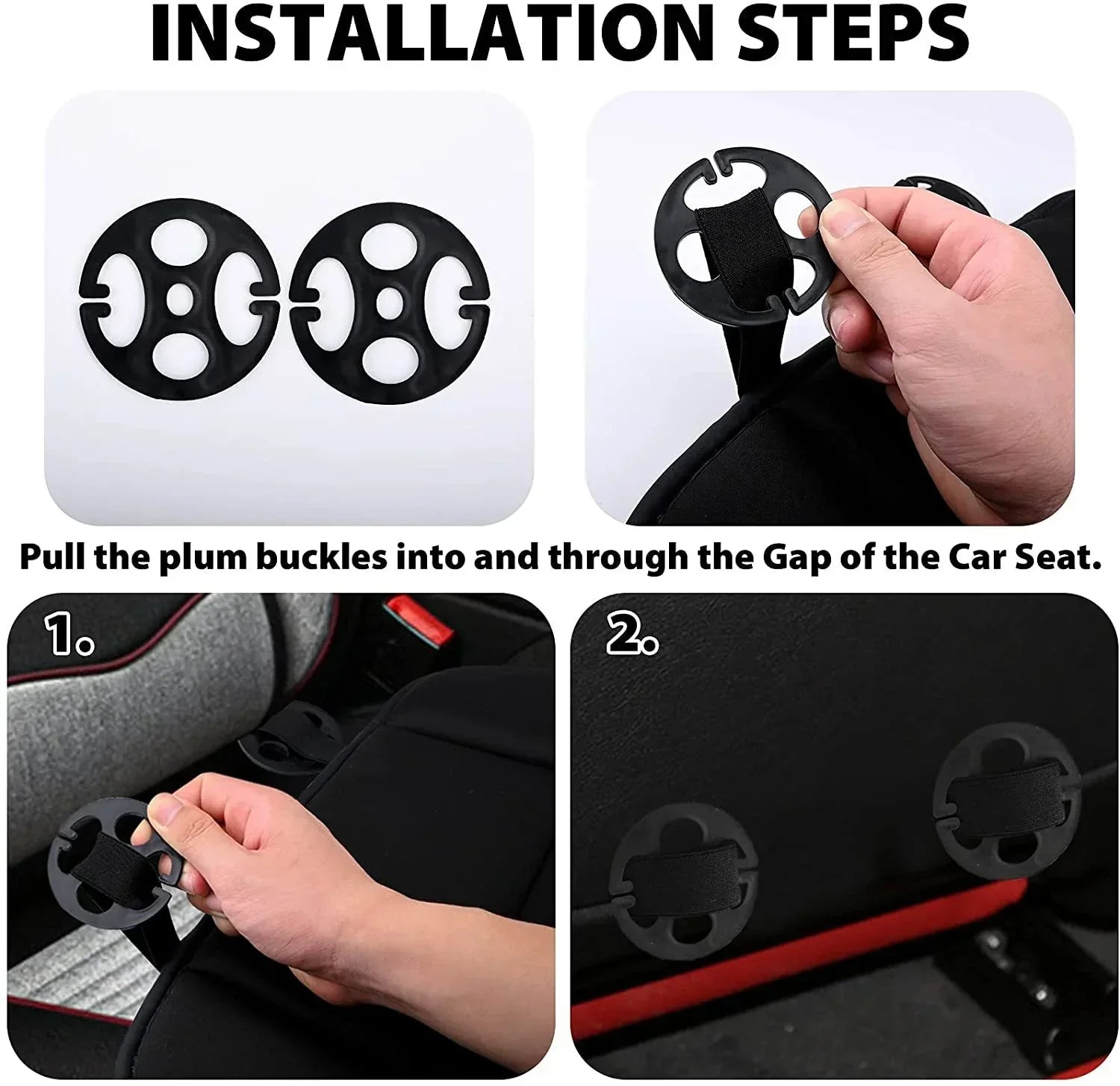 INSTALLATION STEPS

Pull the plum buckles into and through the Gap of the Car Seat.

1.

2.