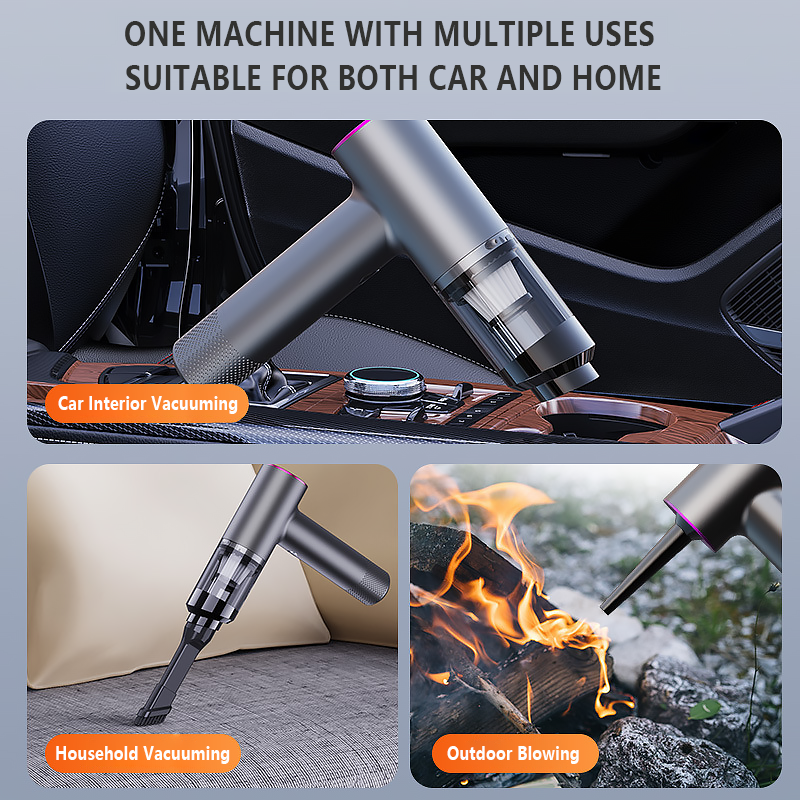 ONE MACHINE WITH MULTIPLE USES
SUITABLE FOR BOTH CAR AND HOME

Car Interior Vacuuming

Household Vacuuming

Outdoor Blowing