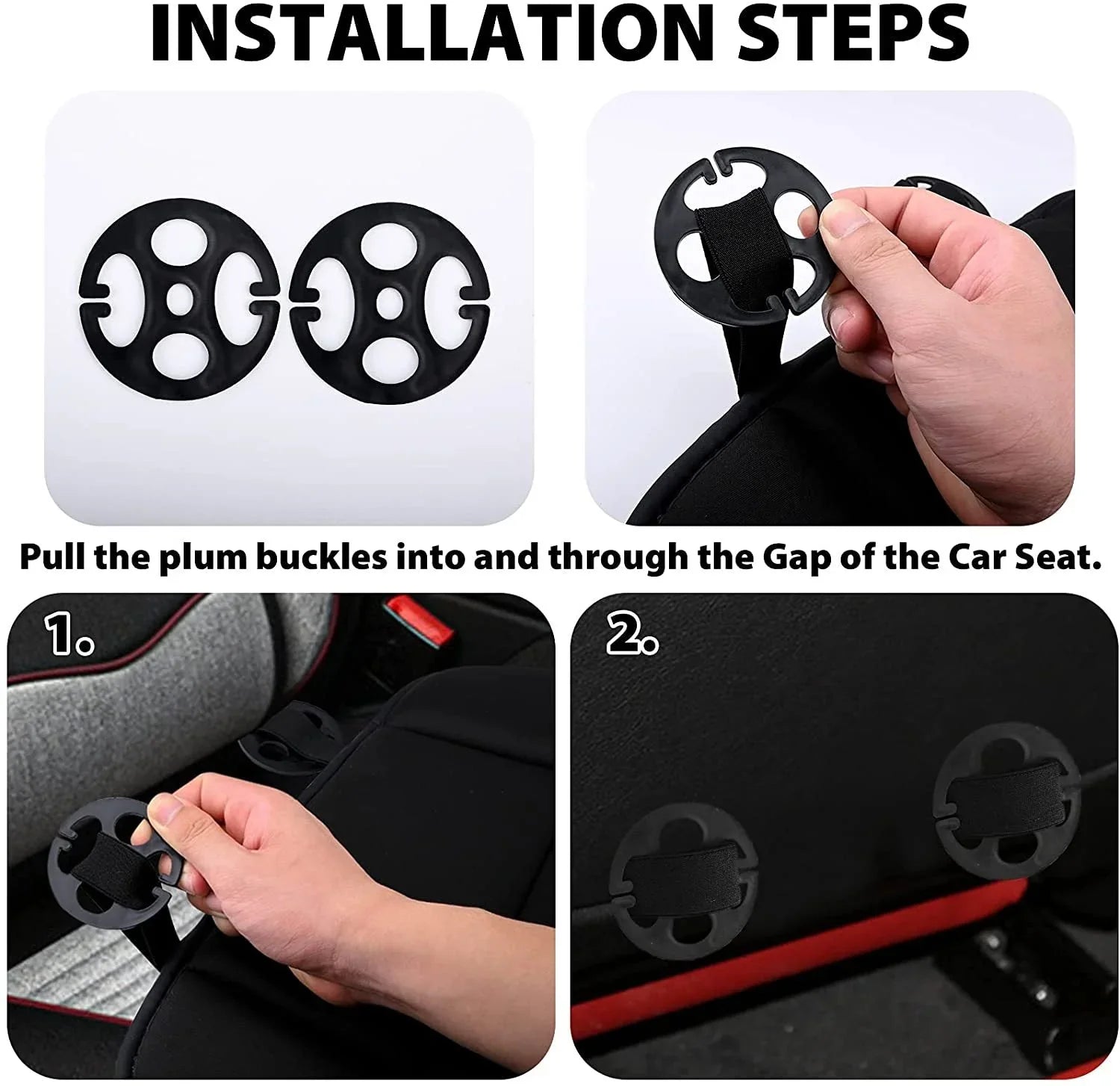 INSTALLATION STEPS

Pull the plum buckles into and through the Gap of the Car Seat.

1.

2.